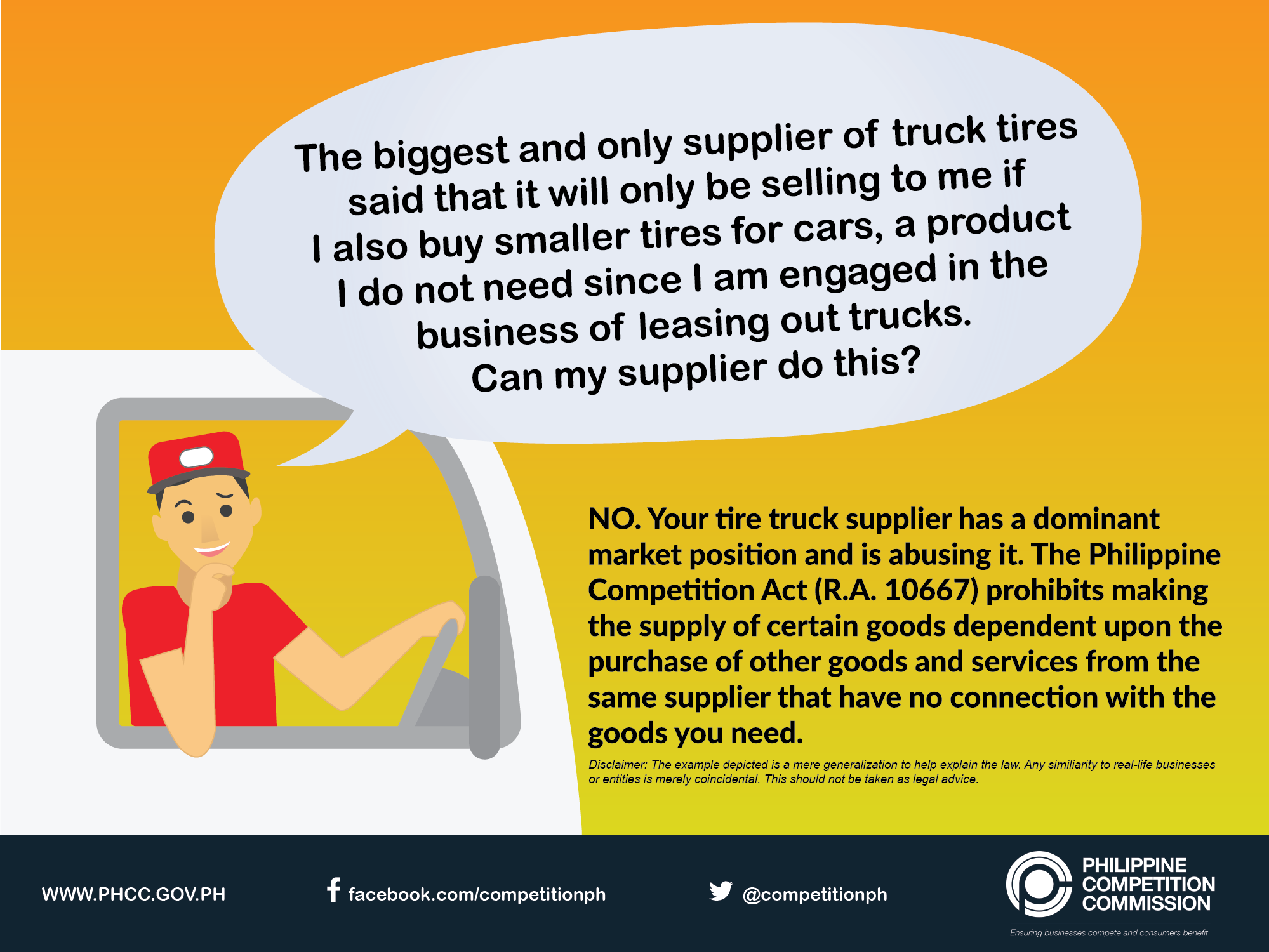 The biggest and only supplier of truck tires said that it will only be selling to me if I also buy smaller tires for cars, a product I do not need since I am engaged in the business of leasing out trucks. Can my supplier do this?

NO. Your tire truck supplier has a dominant market position and is abusing it. The Philippine Competition Act (R.A. 10667) prohibits making the supply of certain goods dependent upon the purchase of other goods and services from the same supplier that have no connection with the goods you need.

Disclaimer: The example depicted is a mere generalization to help explain the law. Any similiarity to real-life businesses or entities is merely coincidental. This should not be taken as legal advice.

WWW.PHCC.GOV.PH

facebook.com/competitionph

@competitionph

PHILIPPINE COMPETITION COMMISSION

Ensuring businesses compete and consumers benefit